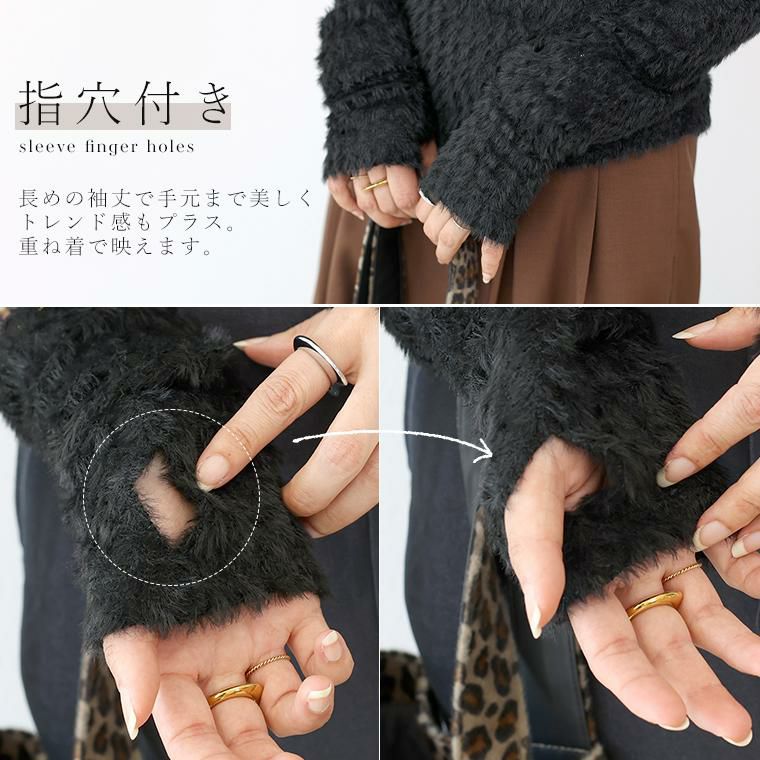 指穴付き
sleeve finger holes

長めの袖丈で手元まで美しく
トレンド感もプラス。
重ね着で映えます。